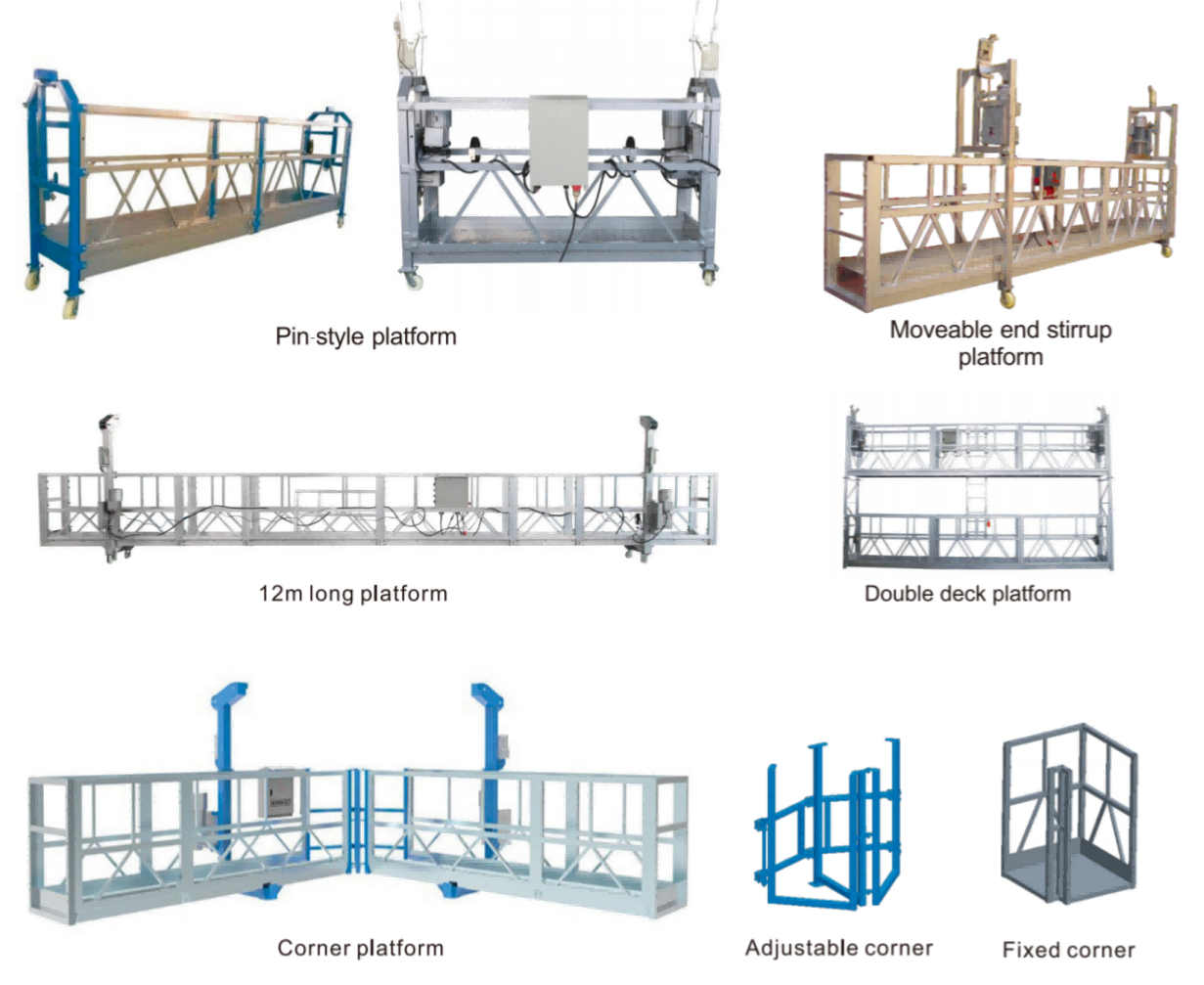 Pin-style platform

Moveable end stirrup platform

12m long platform

Double deck platform

Corner platform

Adjustable corner

Fixed corner